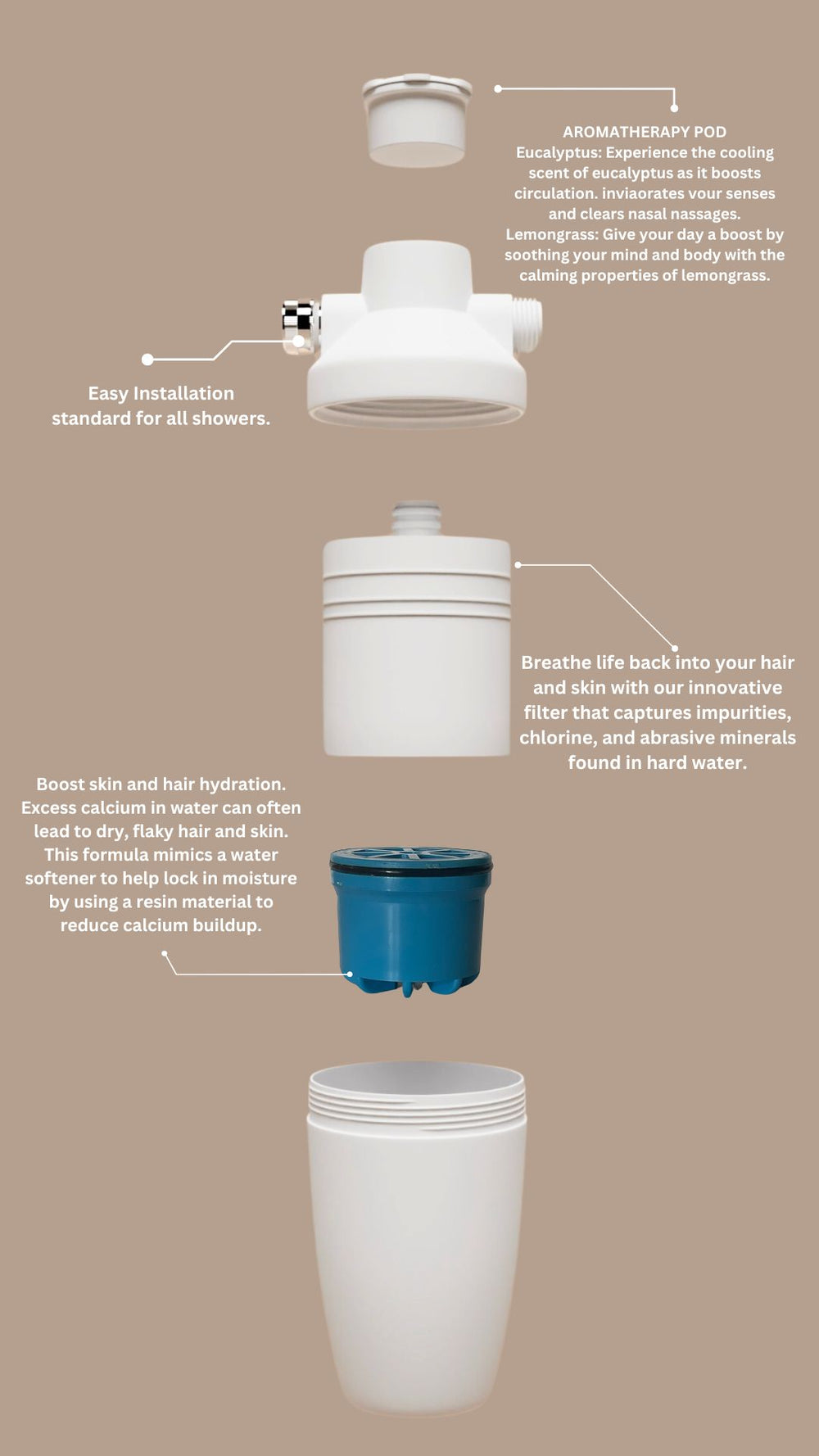 AROMATHERAPY POD
Eucalyptus: Experience the cooling scent of eucalyptus as it boosts circulation. inviaorates vour senses and clears nasal nassages.
Lemongrass: Give your day a boost by soothing your mind and body with the calming properties of lemongrass.

Easy Installation standard for all showers.

Breathe life back into your hair and skin with our innovative filter that captures impurities, chlorine, and abrasive minerals found in hard water.

Boost skin and hair hydration. Excess calcium in water can often lead to dry, flaky hair and skin. This formula mimics a water softener to help lock in moisture by using a resin material to reduce calcium buildup.