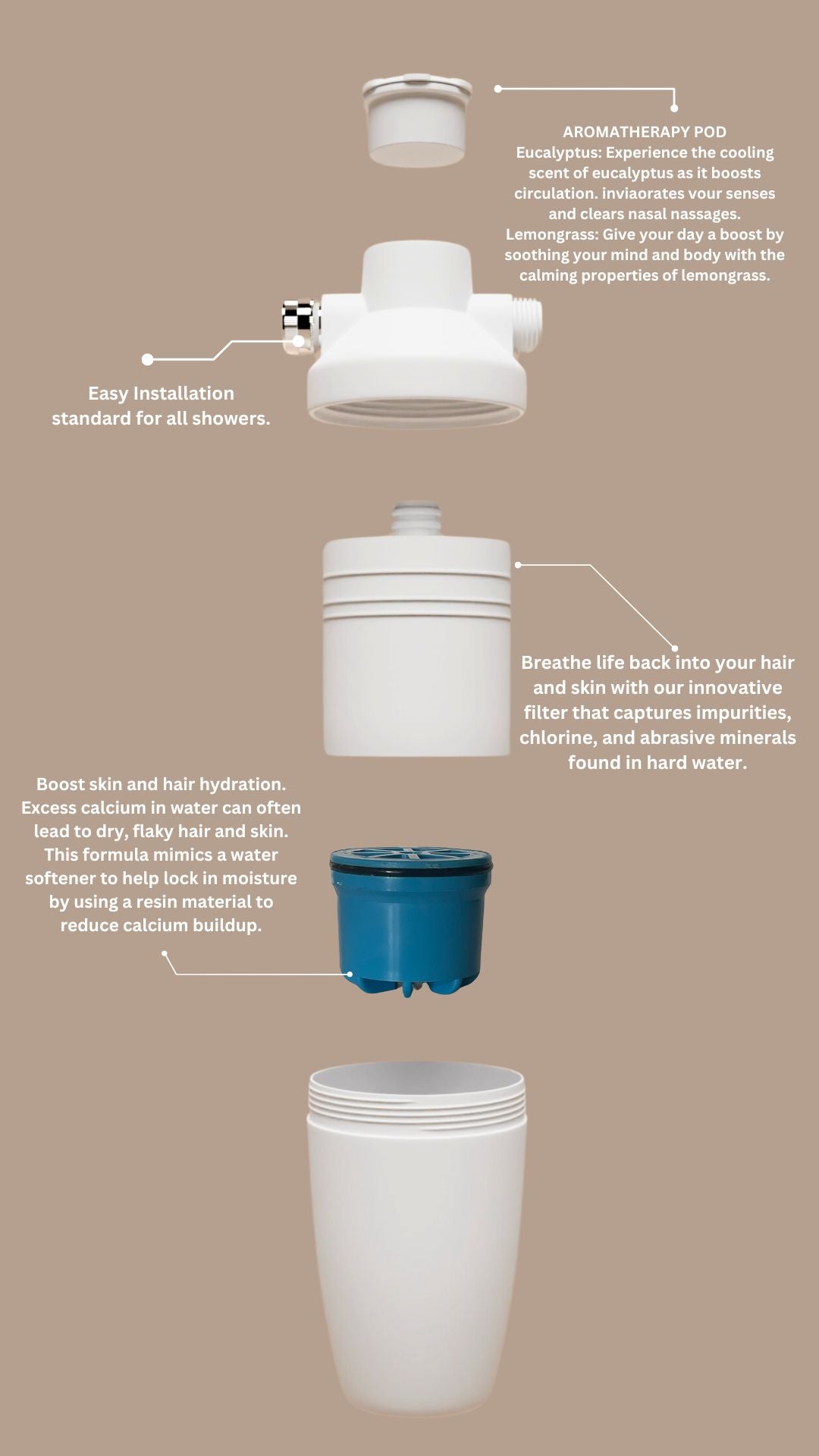 AROMATHERAPY POD
Eucalyptus: Experience the cooling scent of eucalyptus as it boosts circulation. inviaorates vour senses and clears nasal nassages.
Lemongrass: Give your day a boost by soothing your mind and body with the calming properties of lemongrass.

Easy Installation standard for all showers.

Breathe life back into your hair and skin with our innovative filter that captures impurities, chlorine, and abrasive minerals found in hard water.

Boost skin and hair hydration. Excess calcium in water can often lead to dry, flaky hair and skin. This formula mimics a water softener to help lock in moisture by using a resin material to reduce calcium buildup.